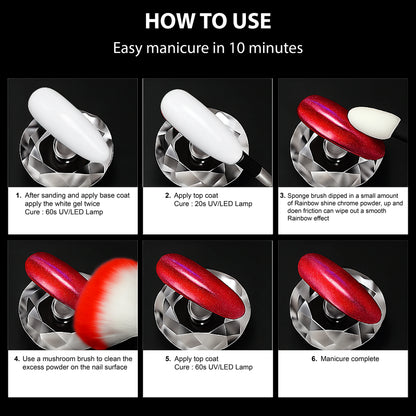 HOW TO USE

Easy manicure in 10 minutes

1. After sanding and apply base coat apply the white gel twice
Cure : 60s UV/LED Lamp

2. Apply top coat
Cure : 20s UV/LED Lamp

3. Sponge brush dipped in a small amount of Rainbow shine chrome powder, up and doen friction can wipe out a smooth Rainbow effect

4. Use a mushroom brush to clean the excess powder on the nail surface

5. Apply top coat
Cure : 60s UV/LED Lamp

6. Manicure complete