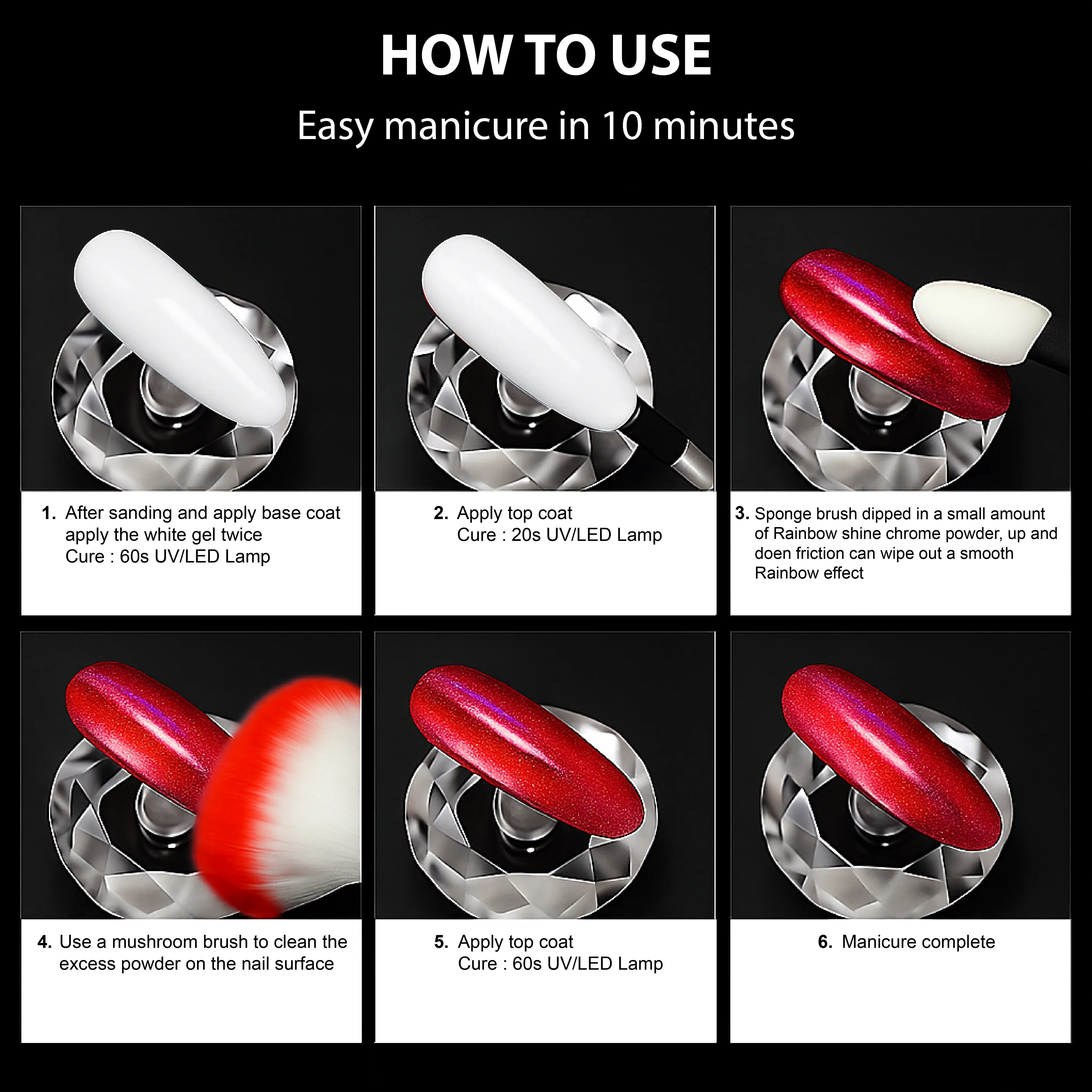 HOW TO USE

Easy manicure in 10 minutes

1. After sanding and apply base coat apply the white gel twice
Cure : 60s UV/LED Lamp

2. Apply top coat
Cure : 20s UV/LED Lamp

3. Sponge brush dipped in a small amount of Rainbow shine chrome powder, up and doen friction can wipe out a smooth Rainbow effect

4. Use a mushroom brush to clean the excess powder on the nail surface

5. Apply top coat
Cure : 60s UV/LED Lamp

6. Manicure complete