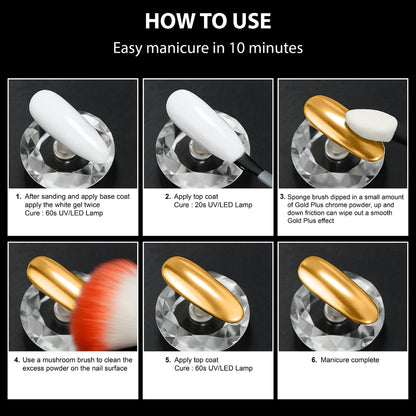 HOW TO USE

Easy manicure in 10 minutes

1. After sanding and apply base coat apply the white gel twice
Cure : 60s UV/LED Lamp

2. Apply top coat
Cure : 20s UV/LED Lamp

3. Sponge brush dipped in a small amount of Gold Plus chrome powder, up and down friction can wipe out a smooth Gold Plus effect

4. Use a mushroom brush to clean the excess powder on the nail surface

5. Apply top coat
Cure : 60s UV/LED Lamp

6. Manicure complete