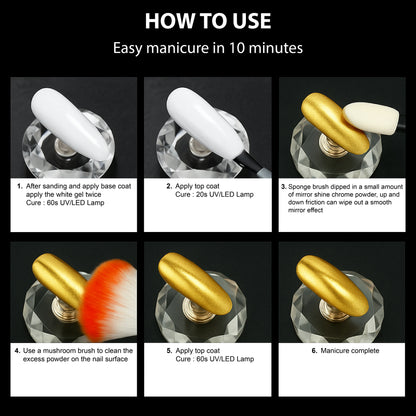 HOW TO USE
Easy manicure in 10 minutes

1. After sanding and apply base coat apply the white gel twice
Cure : 60s UV/LED Lamp

2. Apply top coat
Cure : 20s UV/LED Lamp

3. Sponge brush dipped in a small amount of mirror shine chrome powder, up and down friction can wipe out a smooth mirror effect

4. Use a mushroom brush to clean the excess powder on the nail surface

5. Apply top coat
Cure : 60s UV/LED Lamp

6. Manicure complete