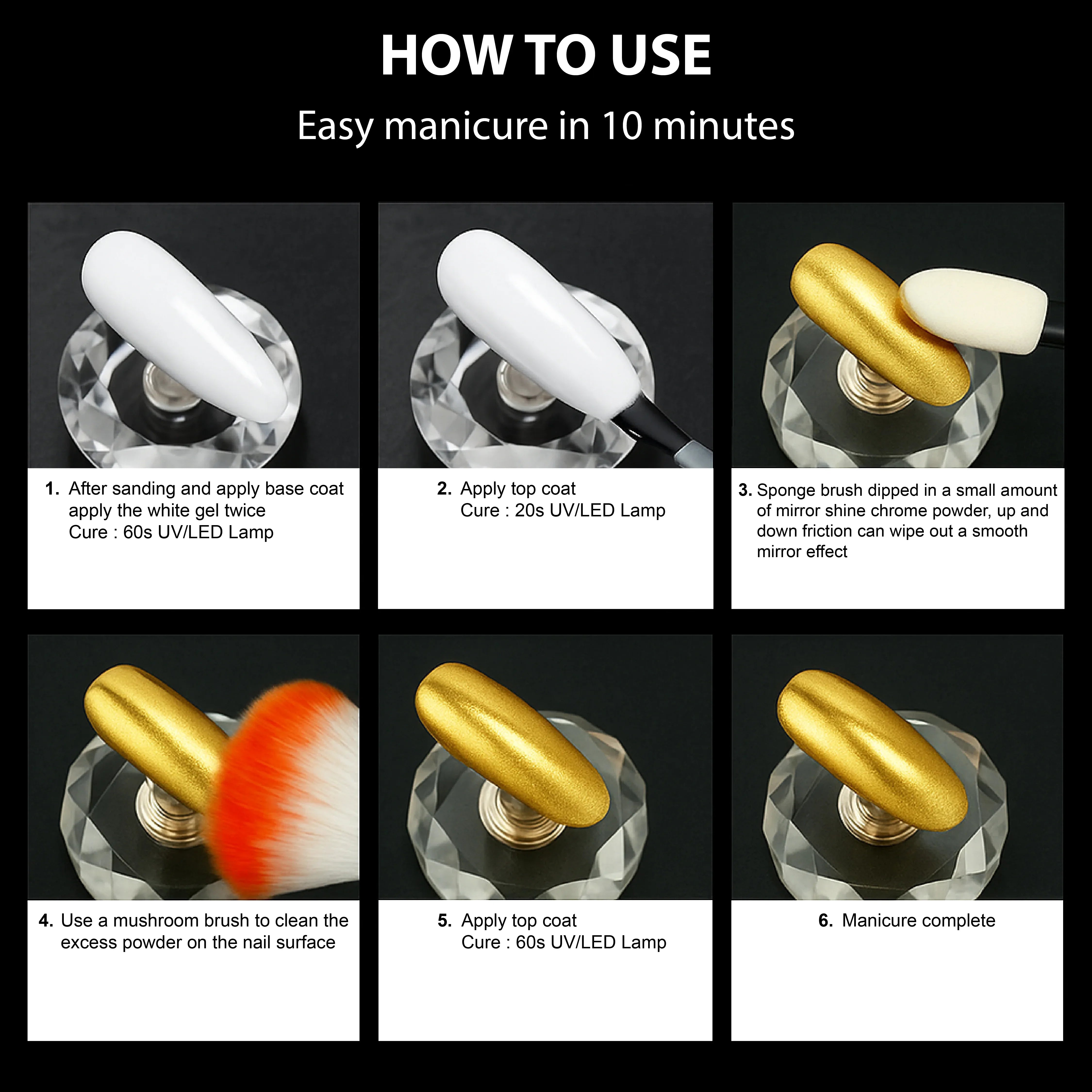 HOW TO USE

Easy manicure in 10 minutes

1. After sanding and apply base coat apply the white gel twice
Cure : 60s UV/LED Lamp

2. Apply top coat
Cure : 20s UV/LED Lamp

3. Sponge brush dipped in a small amount of mirror shine chrome powder, up and down friction can wipe out a smooth mirror effect

4. Use a mushroom brush to clean the excess powder on the nail surface

5. Apply top coat
Cure : 60s UV/LED Lamp

6. Manicure complete