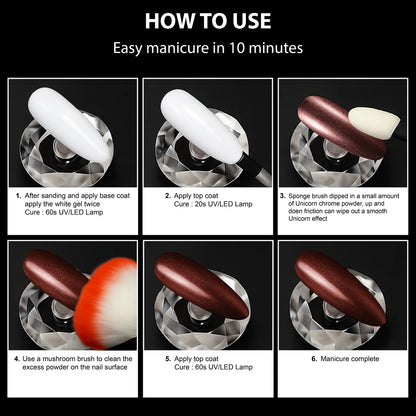 HOW TO USE

Easy manicure in 10 minutes

1. After sanding and apply base coat apply the white gel twice
Cure : 60s UV/LED Lamp

2. Apply top coat
Cure : 20s UV/LED Lamp

3. Sponge brush dipped in a small amount of Unicorn chrome powder, up and doen friction can wipe out a smooth Unicorn effect

4. Use a mushroom brush to clean the excess powder on the nail surface

5. Apply top coat
Cure : 60s UV/LED Lamp

6. Manicure complete