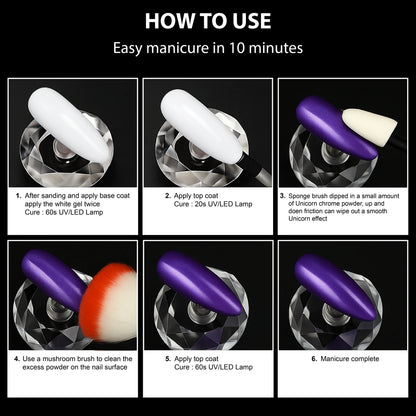 HOW TO USE

Easy manicure in 10 minutes

1. After sanding and apply base coat apply the white gel twice
Cure : 60s UV/LED Lamp

2. Apply top coat
Cure : 20s UV/LED Lamp

3. Sponge brush dipped in a small amount of Unicorn chrome powder, up and doen friction can wipe out a smooth Unicorn effect

4. Use a mushroom brush to clean the excess powder on the nail surface

5. Apply top coat
Cure : 60s UV/LED Lamp

6. Manicure complete