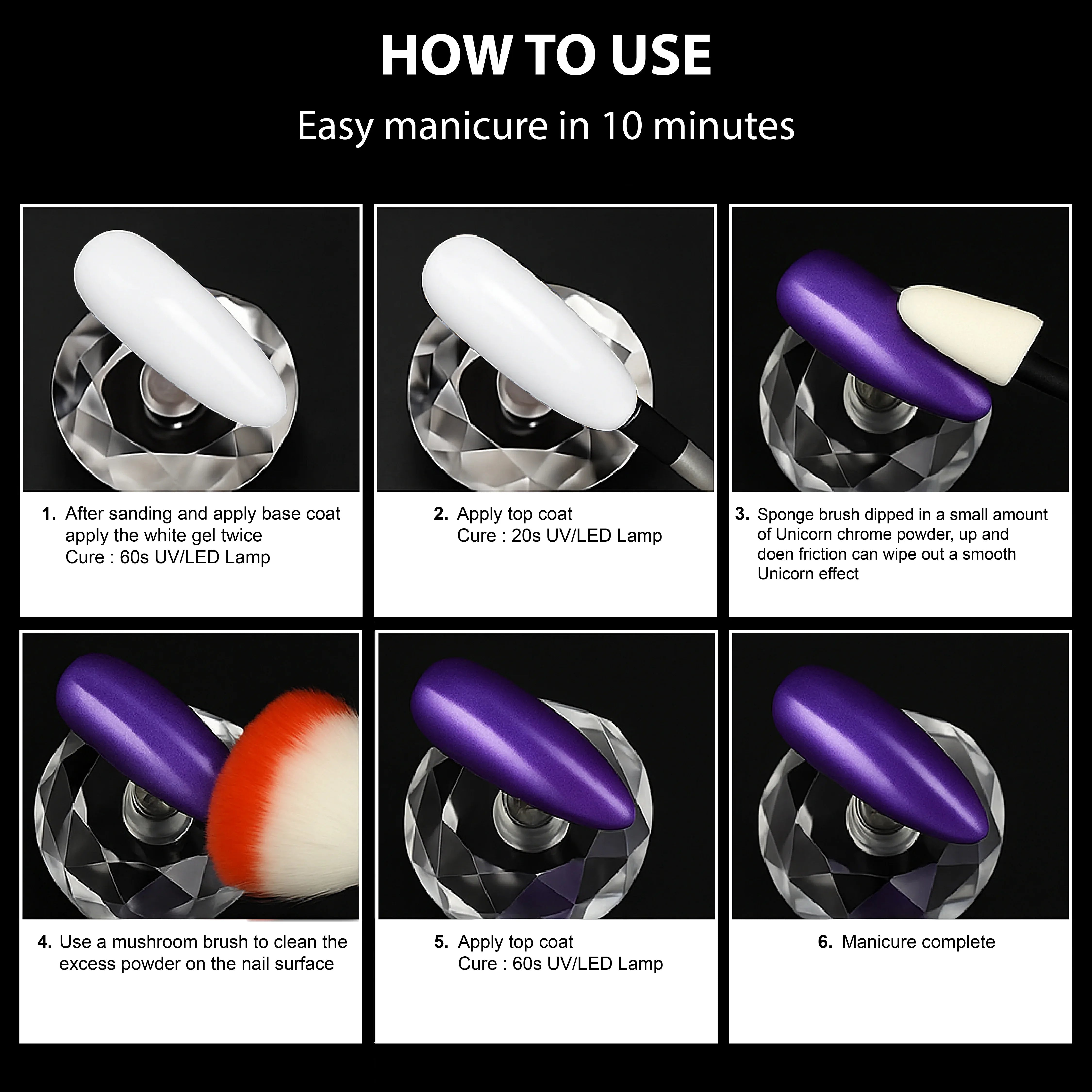 HOW TO USE

Easy manicure in 10 minutes

1. After sanding and apply base coat apply the white gel twice
Cure : 60s UV/LED Lamp

2. Apply top coat
Cure : 20s UV/LED Lamp

3. Sponge brush dipped in a small amount of Unicorn chrome powder, up and doen friction can wipe out a smooth Unicorn effect

4. Use a mushroom brush to clean the excess powder on the nail surface

5. Apply top coat
Cure : 60s UV/LED Lamp

6. Manicure complete