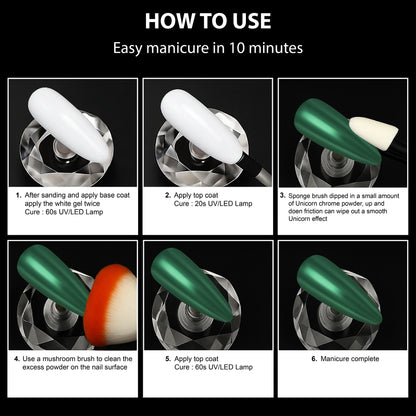 HOW TO USE

Easy manicure in 10 minutes

1. After sanding and apply base coat apply the white gel twice
Cure : 60s UV/LED Lamp

2. Apply top coat
Cure : 20s UV/LED Lamp

3. Sponge brush dipped in a small amount of Unicorn chrome powder, up and doen friction can wipe out a smooth Unicorn effect

4. Use a mushroom brush to clean the excess powder on the nail surface

5. Apply top coat
Cure : 60s UV/LED Lamp

6. Manicure complete