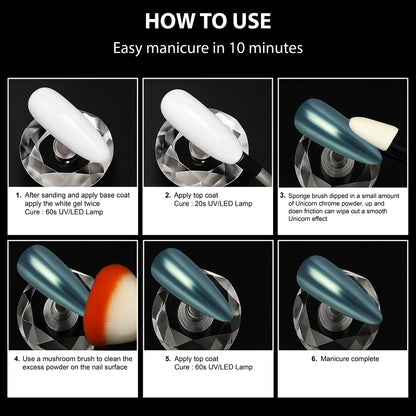 HOW TO USE

Easy manicure in 10 minutes

1. After sanding and apply base coat apply the white gel twice
Cure : 60s UV/LED Lamp

2. Apply top coat
Cure : 20s UV/LED Lamp

3. Sponge brush dipped in a small amount of Unicorn chrome powder, up and doen friction can wipe out a smooth Unicorn effect

4. Use a mushroom brush to clean the excess powder on the nail surface

5. Apply top coat
Cure : 60s UV/LED Lamp

6. Manicure complete