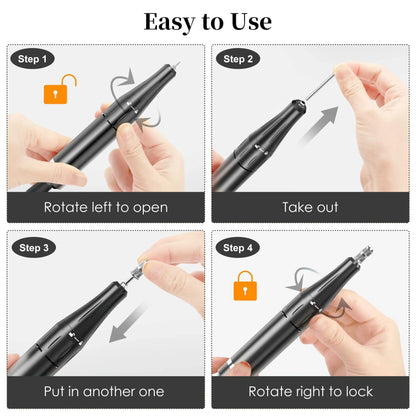 Easy to Use

Step 1

Rotate left to open

Step 2

Take out

Step 3

Put in another one

Step 4

Rotate right to lock