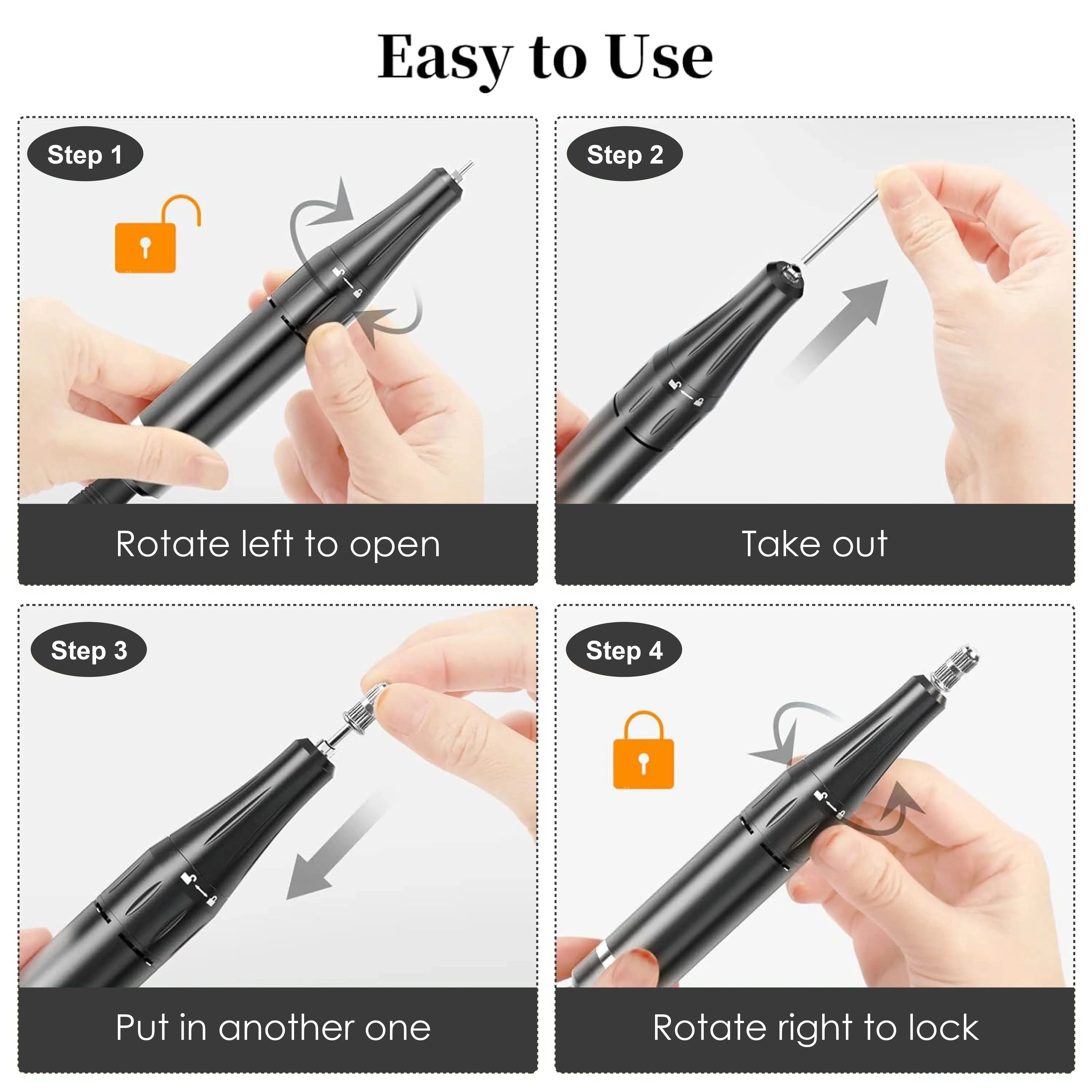 Easy to Use

Step 1

Rotate left to open

Step 2

Take out

Step 3

Put in another one

Step 4

Rotate right to lock